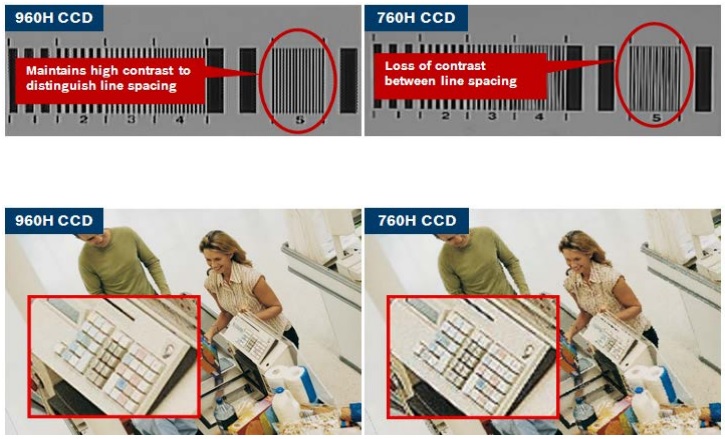 960H CCD

Maintains high contrast to distinguish line spacing

2 3 4 5

760H CCD

Loss of contrast between line spacing

2 3 4 5

960H CCD

760H CCD